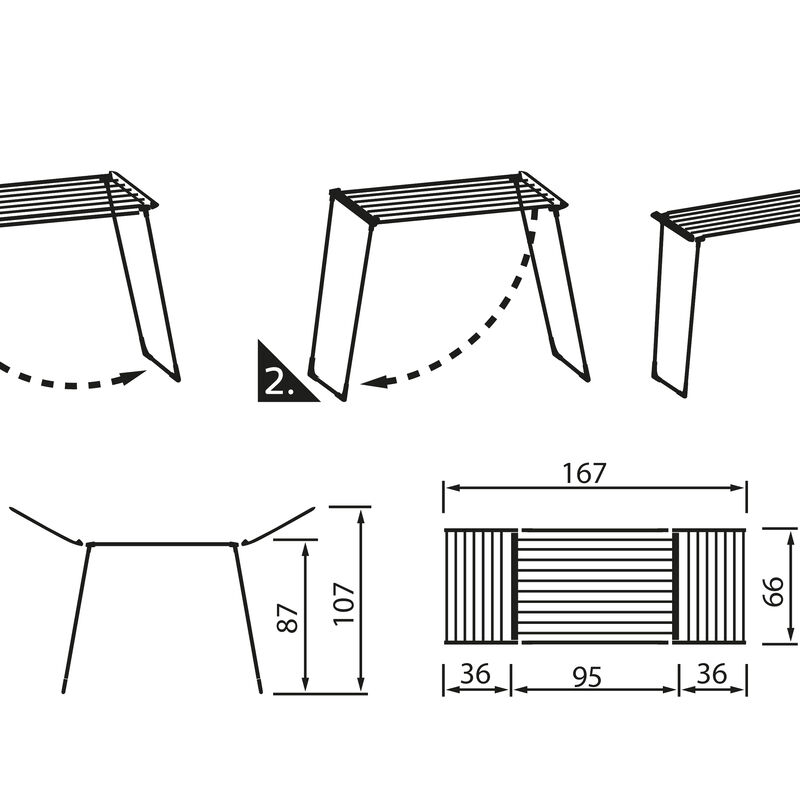 2.

87

107

167

66

36

95

36